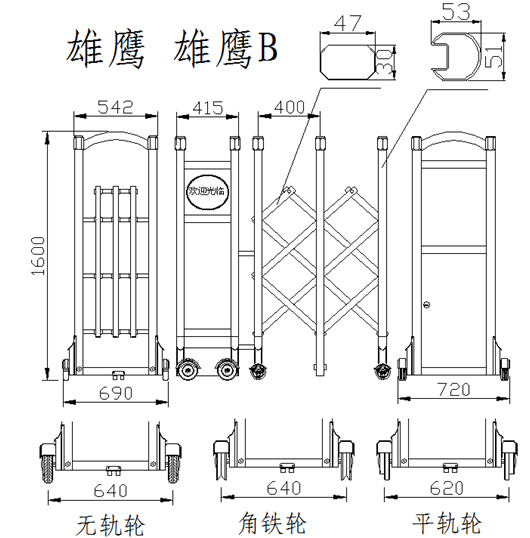 雄鹰 雄鹰B

47
30
53
51
542
415
400
1600
欢迎光临
690
720
640
640
620
无轨轮
角铁轮
平轨轮