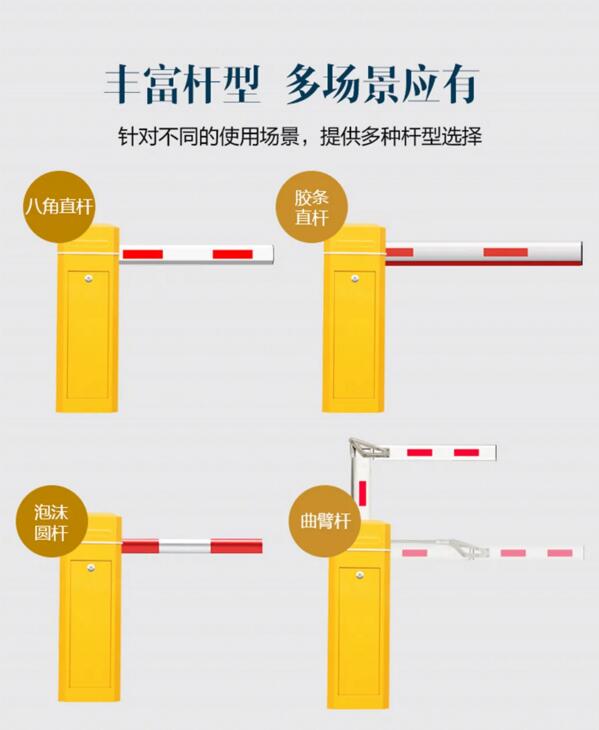 丰富杆型 多场景应有

针对不同的使用场景，提供多种杆型选择

八角直杆

胶条直杆

泡沫圆杆

曲臂杆